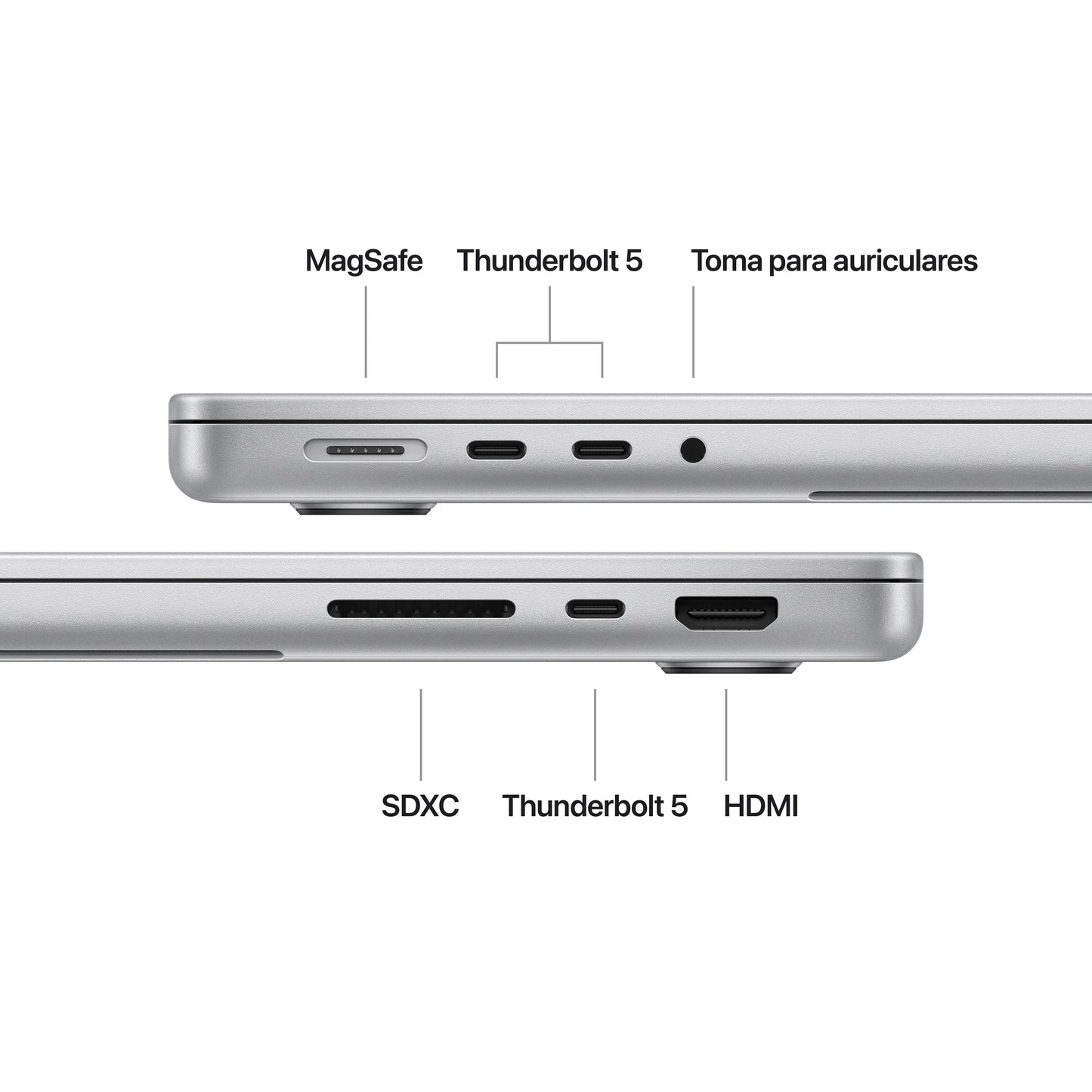 MagSafe Thunderbolt 5 Toma para auriculares

SDXC Thunderbolt 5 HDMI